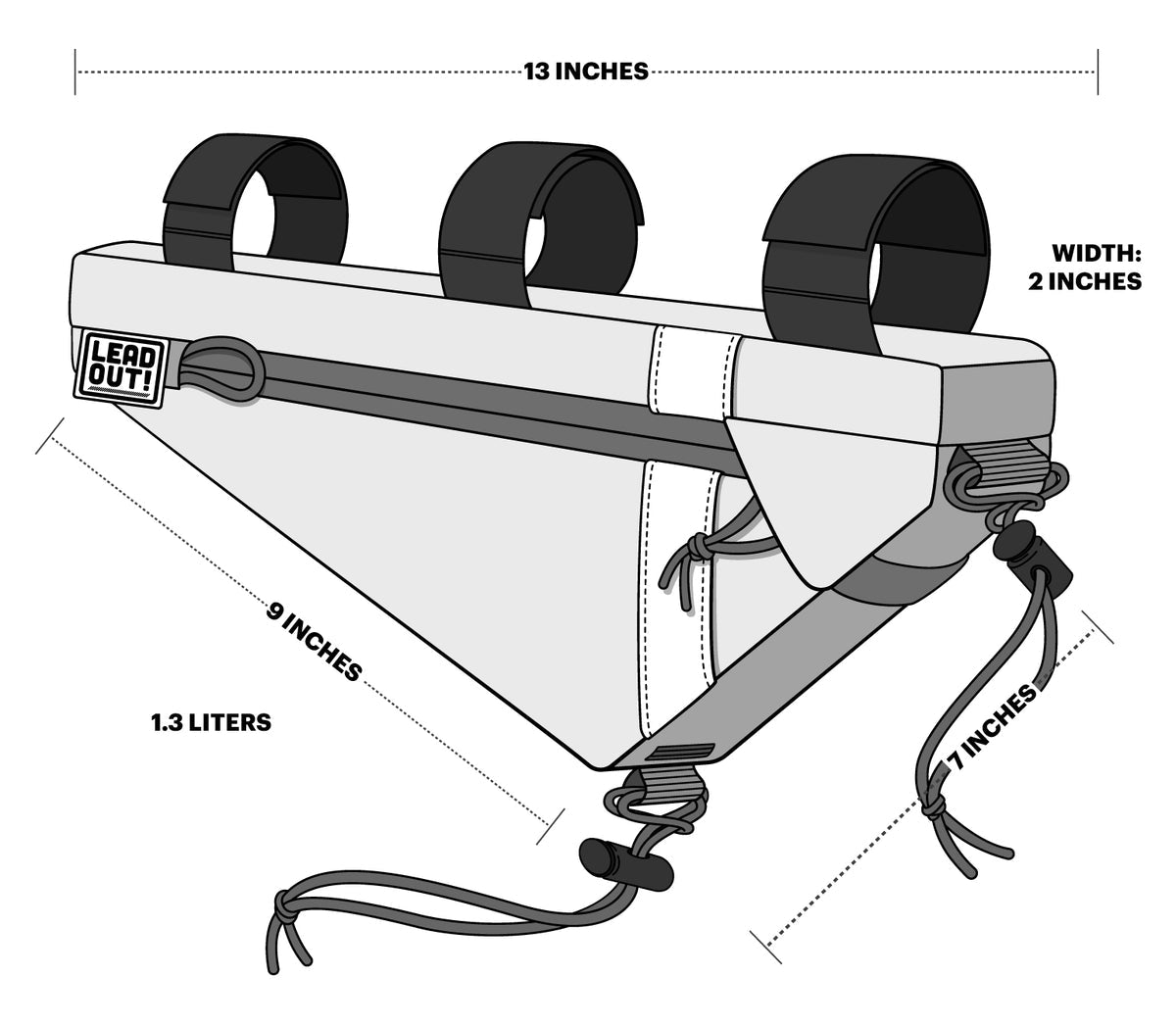 13 INCHES

WIDTH:
2 INCHES

LEAD
OUT!

9 INCHES

1.3 LITERS

7 INCHES